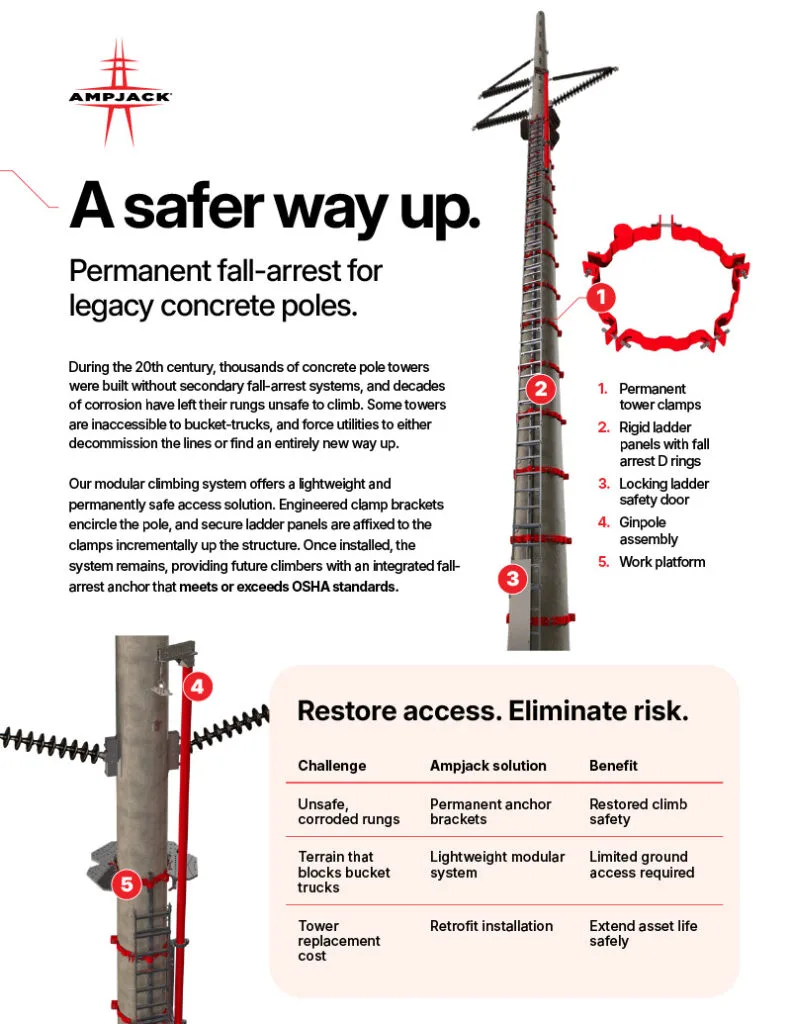 AMPJACK

A safer way up.

Permanent fall-arrest for legacy concrete poles.

During the 20th century, thousands of concrete pole towers were built without secondary fall-arrest systems, and decades of corrosion have left their rungs unsafe to climb. Some towers are inaccessible to bucket-trucks, and force utilities to either decommission the lines or find an entirely new way up.

Our modular climbing system offers a lightweight and permanently safe access solution. Engineered clamp brackets encircle the pole, and secure ladder panels are affixed to the clamps incrementally up the structure. Once installed, the system remains, providing future climbers with an integrated fall-arrest anchor that meets or exceeds OSHA standards.

1
2
3

1. Permanent tower clamps
2. Rigid ladder panels with fall arrest D rings
3. Locking ladder safety door
4. Ginpole assembly
5. Work platform

4
5

Restore access. Eliminate risk.

| Challenge | Ampjack solution | Benefit |
|---|---|---|
| Unsafe, corroded rungs | Permanent anchor brackets | Restored climb safety |
| Terrain that blocks bucket trucks | Lightweight modular system | Limited ground access required |
| Tower replacement cost | Retrofit installation | Extend asset life safely |